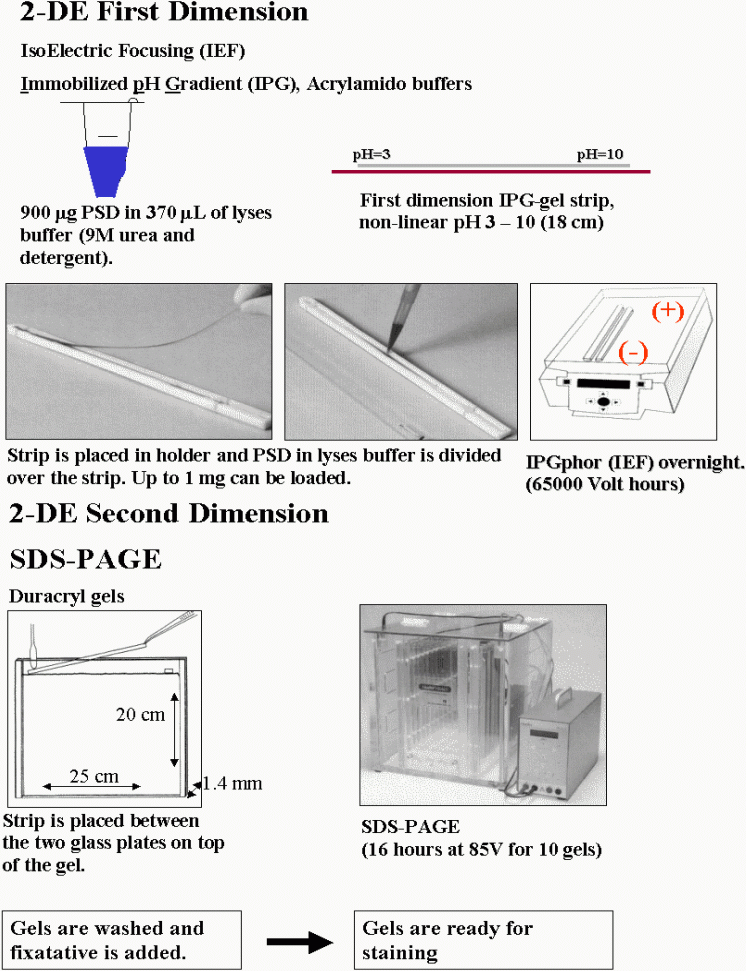 2-DE First Dimension

IsoElectric Focusing (IEF)

Immobilized pH Gradient (IPG), Acrylamido buffers

900 μg PSD in 370 μL of lyses buffer (9M urea and detergent).

pH=3

pH=10

First dimension IPG-gel strip, non-linear pH 3 – 10 (18 cm)

(+)

(-)

Strip is placed in holder and PSD in lyses buffer is divided over the strip. Up to 1 mg can be loaded.

IPGphor (IEF) overnight. (65000 Volt hours)

2-DE Second Dimension

SDS-PAGE

Duracryl gels

20 cm

25 cm

1.4 mm

Strip is placed between the two glass plates on top of the gel.

SDS-PAGE (16 hours at 85V for 10 gels)

Gels are washed and fixatative is added.

Gels are ready for staining